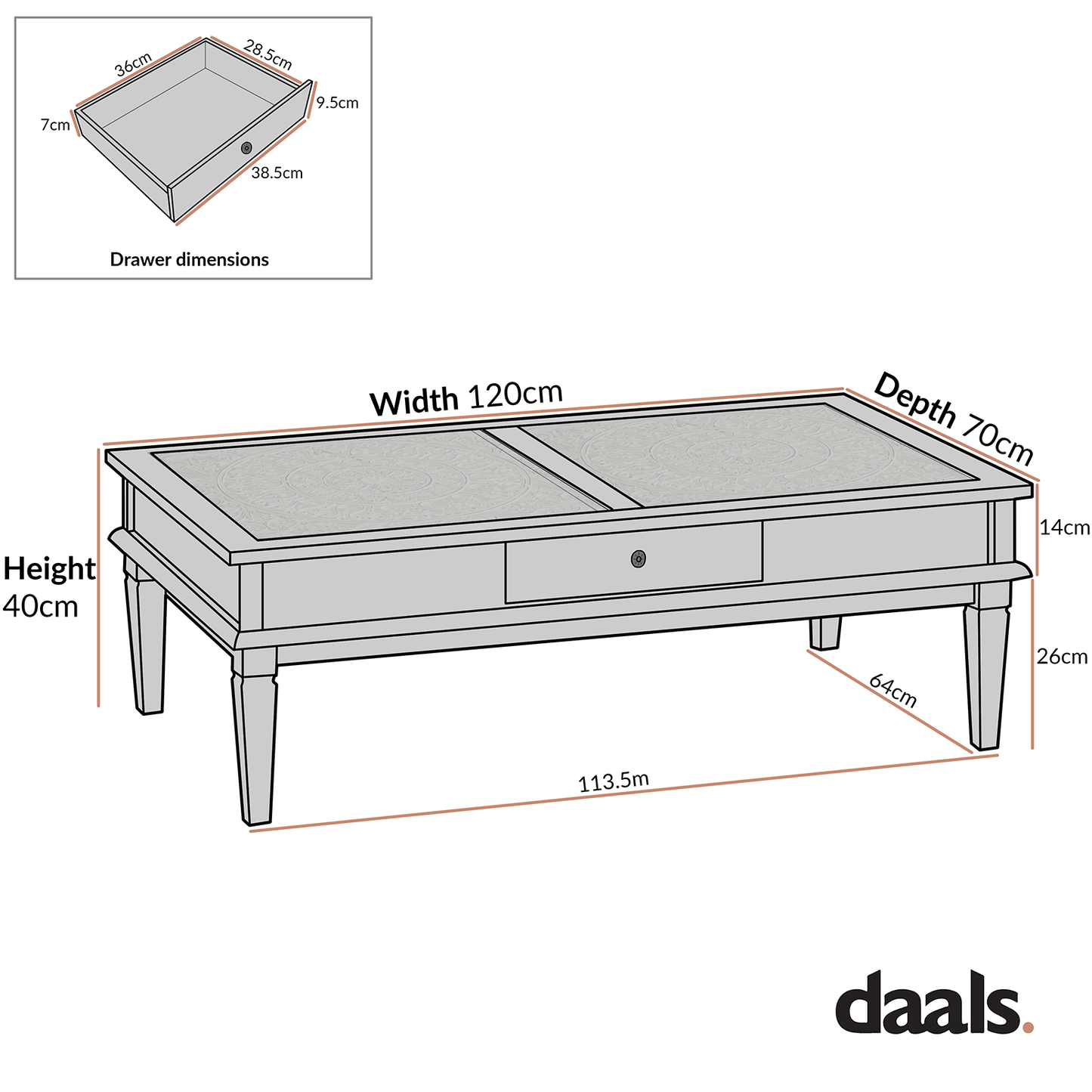 36cm
28.5cm
9.5cm
7cm
38.5cm
Drawer dimensions

Width 120cm
Depth 70cm
Height 40cm
14cm
26cm
64cm
113.5m

daals.