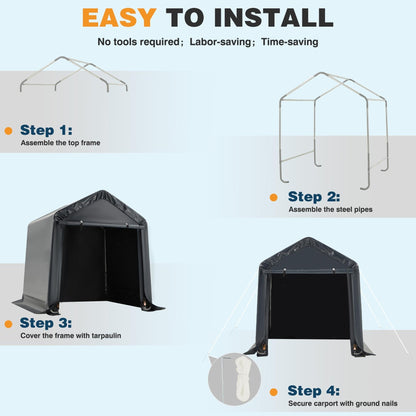 EASY TO INSTALL

No tools required; Labor-saving; Time-saving

Step 1:
Assemble the top frame

Step 2:
Assemble the steel pipes

Step 3:
Cover the frame with tarpaulin

Step 4:
Secure carport with ground nails