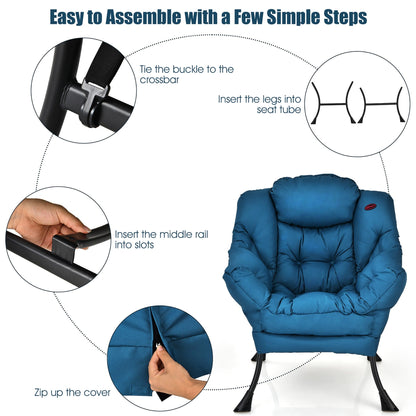 Easy to Assemble with a Few Simple Steps

Tie the buckle to the crossbar

Insert the legs into seat tube

Insert the middle rail into slots

Zip up the cover