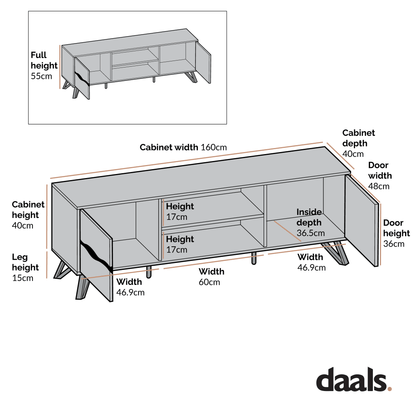 Full height 55cm

Cabinet width 160cm

Cabinet depth 40cm

Door width 48cm

Cabinet height 40cm

Height 17cm

Height 17cm

Inside depth 36.5cm

Door height 36cm

Leg height 15cm

Width 46.9cm

Width 60cm

Width 46.9cm

daals.