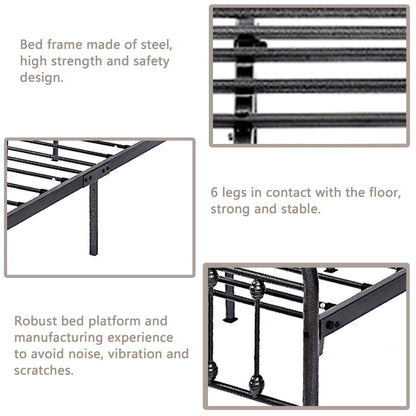 Bed frame made of steel, high strength and safety design.

6 legs in contact with the floor, strong and stable.

Robust bed platform and manufacturing experience to avoid noise, vibration and scratches.