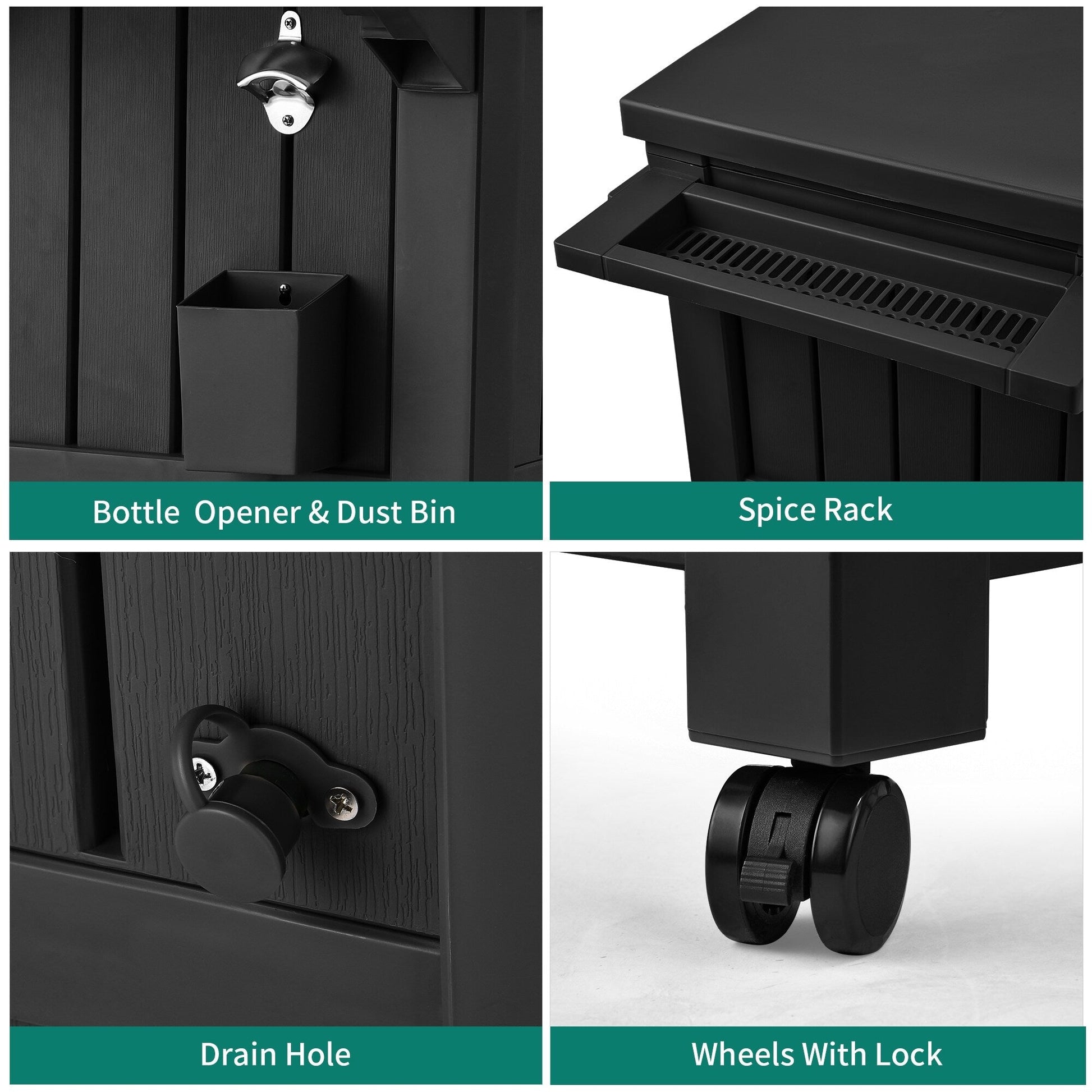 Bottle  Opener & Dust Bin

Spice Rack

Drain Hole

Wheels With Lock