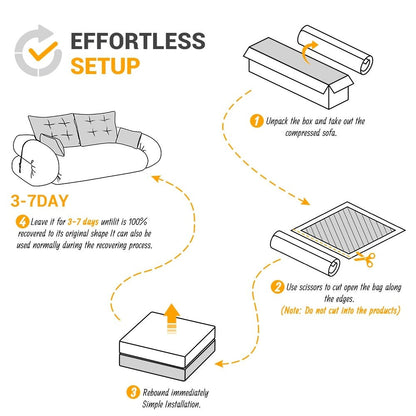 EFFORTLESS
SETUP

1 Unpack the box and take out the compressed sofa.

2 Use scissors to cut open the bag along the edges.
(Note: Do not cut into the products)

3 Rebound immediately
Simple Installation.

3-7DAY

4 Leave it for 3-7 days untilit is 100% recovered to its original shape It can also be used normally during the recovering process.